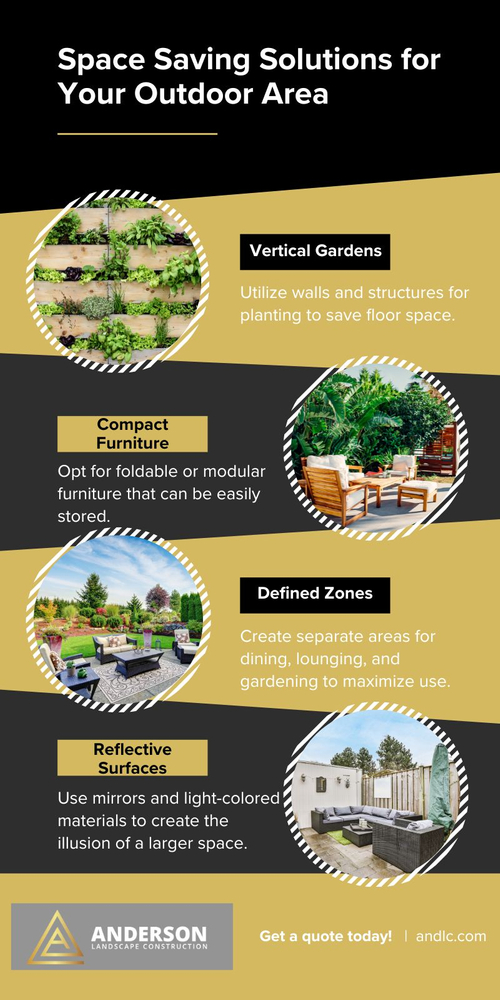 Space Saving Solutions for Your Outdoor Area

Vertical Gardens

Utilize walls and structures for planting to save floor space.

Compact Furniture

Opt for foldable or modular furniture that can be easily stored.

Defined Zones

Create separate areas for dining, lounging, and gardening to maximize use.

Reflective Surfaces

Use mirrors and light-colored materials to create the illusion of a larger space.

ANDERSON
LANDSCAPE CONSTRUCTION

Get a quote today! | andlc.com